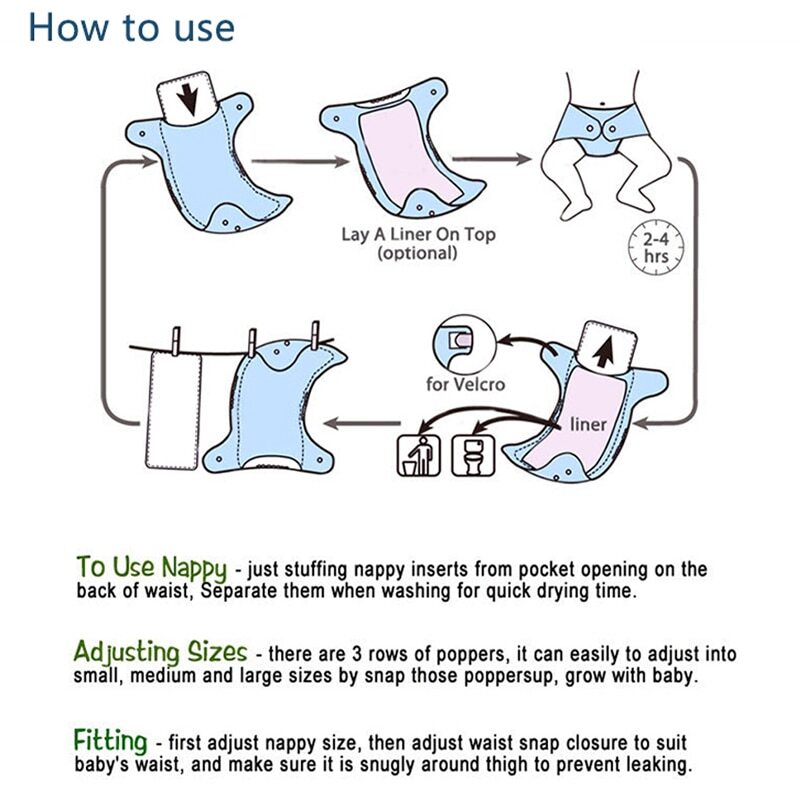 How to use

Lay A Liner On Top
(optional)

2-4
hrs

for Velcro

liner

To Use Nappy - just stuffing nappy inserts from pocket opening on the back of waist, Separate them when washing for quick drying time.

Adjusting Sizes - there are 3 rows of poppers, it can easily to adjust into small, medium and large sizes by snap those poppersup, grow with baby.

Fitting - first adjust nappy size, then adjust waist snap closure to suit baby's waist, and make sure it is snugly around thigh to prevent leaking.